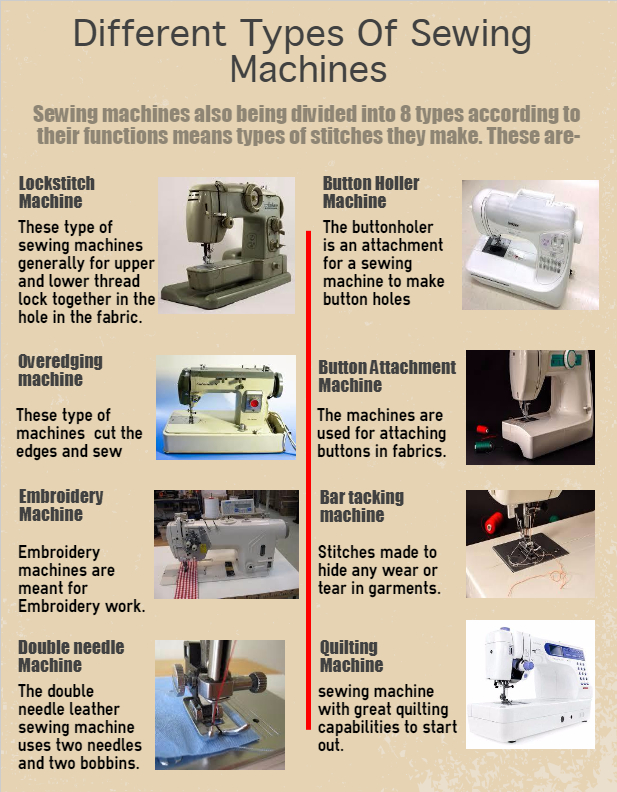 Different Types Of Sewing Machines

Sewing machines also being divided into 8 types according to their functions means types of stitches they make. These are-

Lockstitch Machine

These type of sewing machines generally for upper and lower thread lock together in the hole in the fabric.

Overedging machine

These type of machines cut the edges and sew

Embroidery Machine

Embroidery machines are meant for Embroidery work.

Double needle Machine

The double needle leather sewing machine uses two needles and two bobbins.

Button Holler Machine

The buttonholer is an attachment for a sewing machine to make button holes

Button Attachment Machine

The machines are used for attaching buttons in fabrics.

Bar tacking machine

Stitches made to hide any wear or tear in garments.

Quilting Machine

sewing machine with great quilting capabilities to start out.